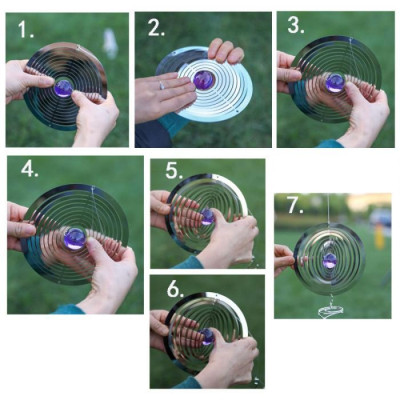 1.

2.

3.

4.

5.

6.

7.